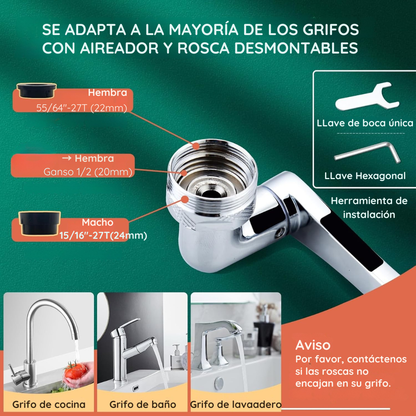 SE ADAPTA A LA MAYORÍA DE LOS GRIFOS CON AIREADOR Y ROSCA DESMONTABLES

Hembra
55/64"-27T (22mm)

→ Hembra
Ganso 1/2 (20mm)

Macho
15/16"-27T(24mm)

LLave de boca única

LLave Hexagonal

Herramienta de instalación

Grifo de cocina

Grifo de baño

Grifo de lavaadero

Aviso
Por favor, contáctenos si las roscas no encajan en su grifo.