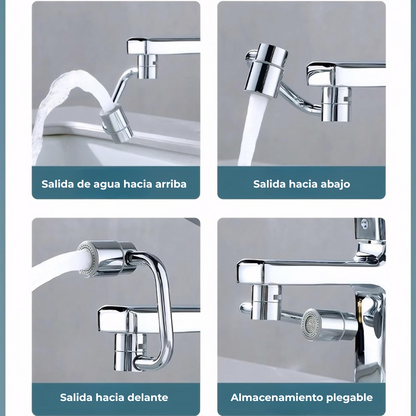 Salida de agua hacia arriba

Salida hacia abajo

Salida hacia delante

Almacenamiento plegable