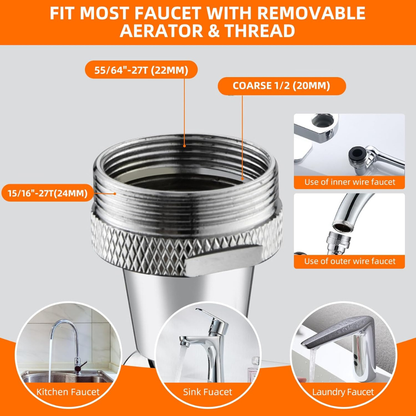 FIT MOST FAUCET WITH REMOVABLE AERATOR & THREAD

55/64"-27T (22MM)

COARSE 1/2 (20MM)

15/16"-27T(24MM)

Use of inner wire faucet

Use of outer wire faucet

Kitchen Faucet

Sink Fuacet

Laundry Faucet