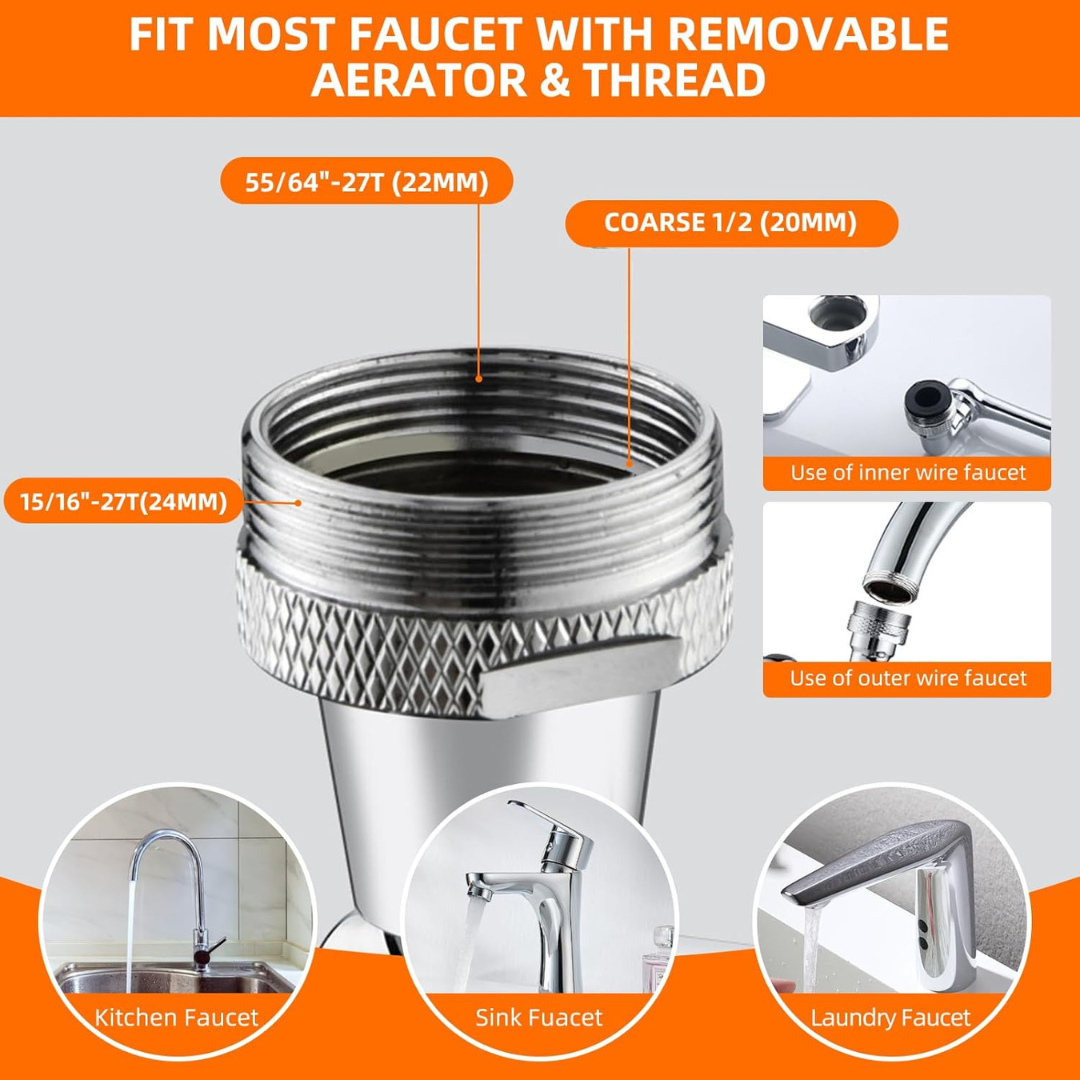 FIT MOST FAUCET WITH REMOVABLE AERATOR & THREAD

55/64"-27T (22MM)

COARSE 1/2 (20MM)

15/16"-27T(24MM)

Use of inner wire faucet

Use of outer wire faucet

Kitchen Faucet

Sink Fuacet

Laundry Faucet