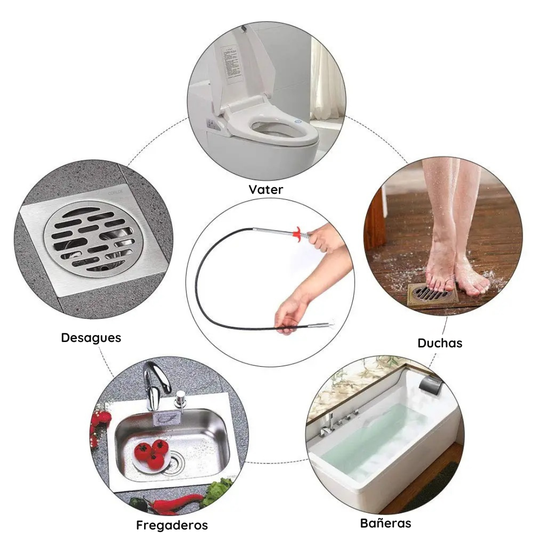 Vater

Desagues

Duchas

Fregaderos

Bañeras