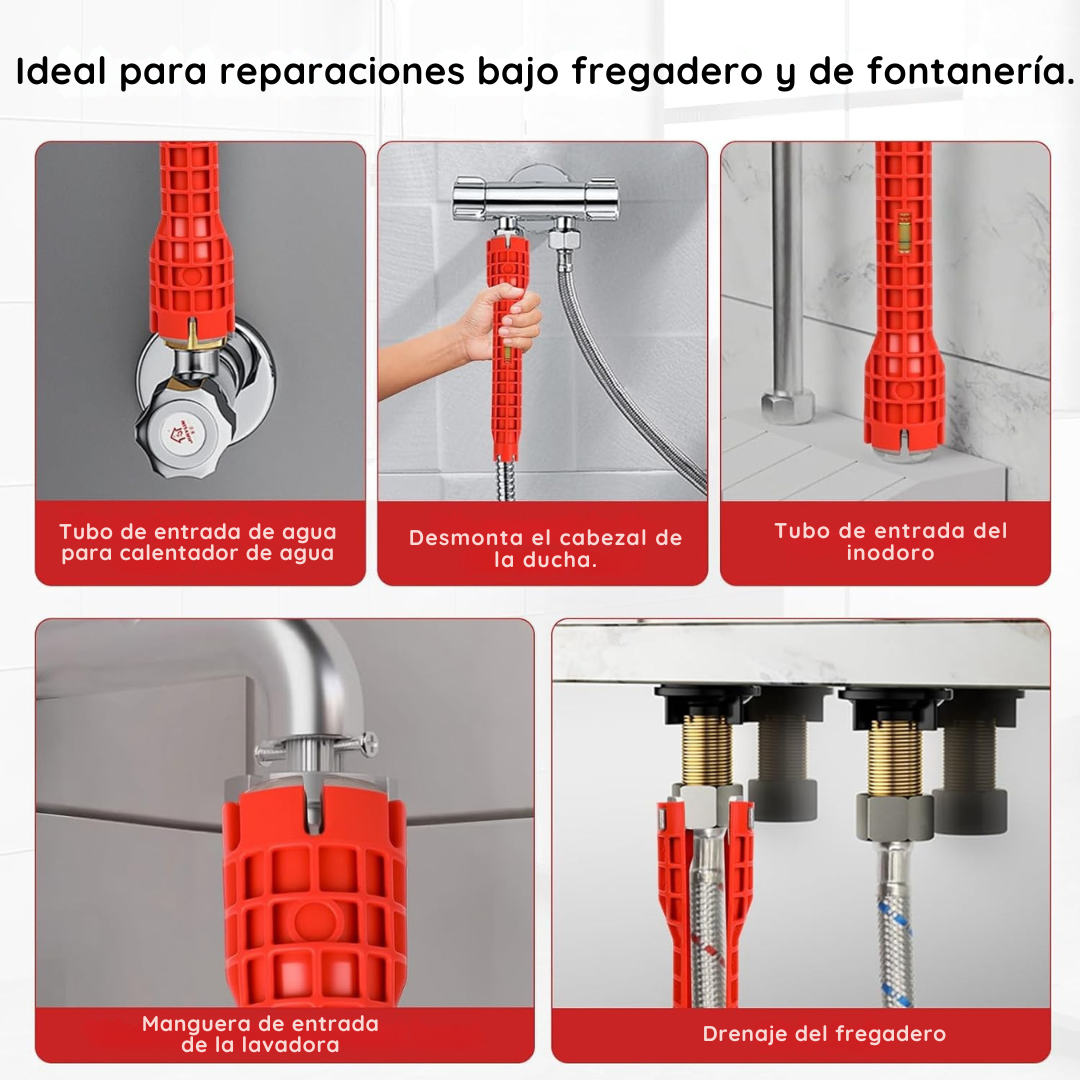 Ideal para reparaciones bajo fregadero y de fontanería.

Tubo de entrada de agua para calentador de agua

Desmonta el cabezal de la ducha.

Tubo de entrada del inodoro

Manguera de entrada de la lavadora

Drenaje del fregadero