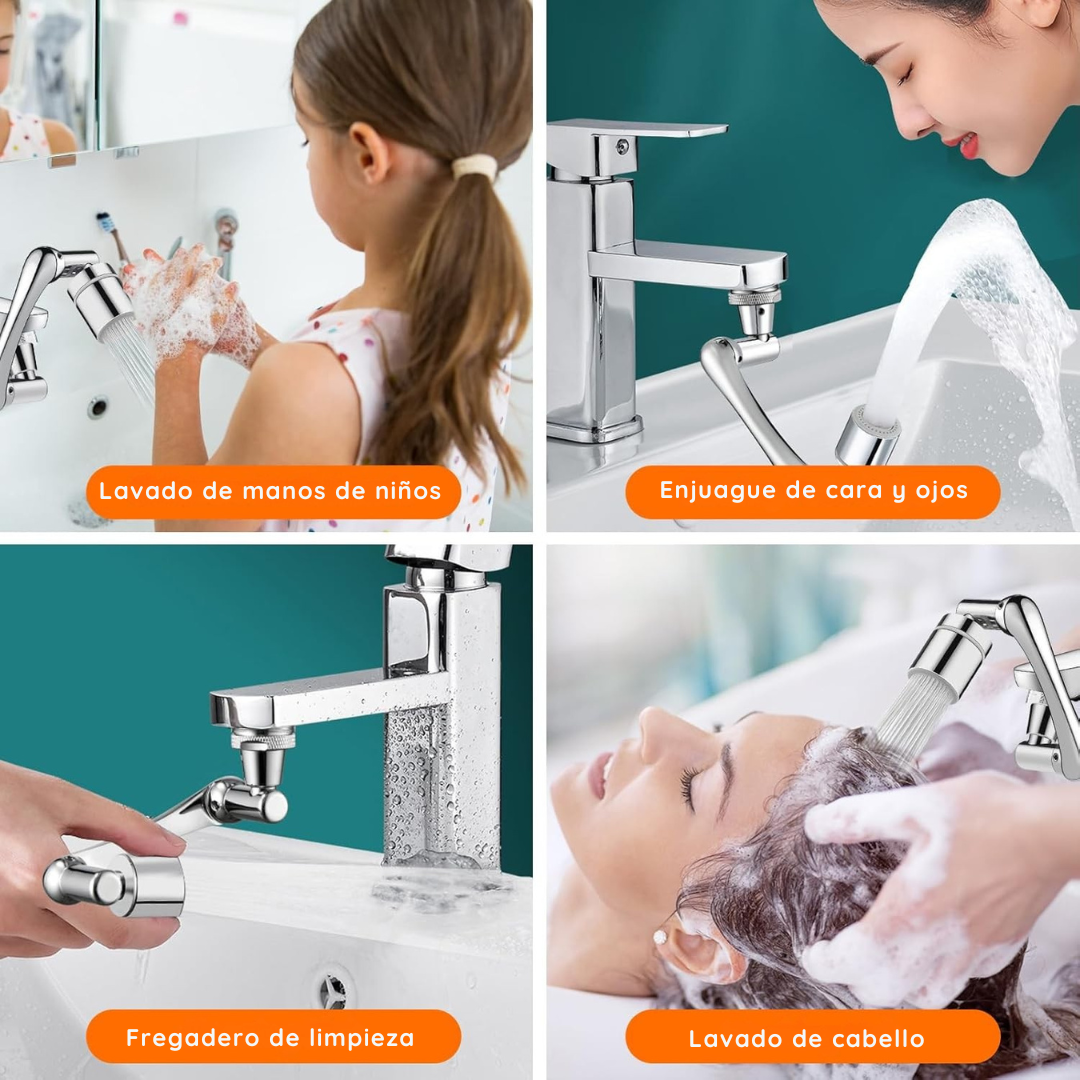 Lavado de manos de niños

Enjuague de cara y ojos

Fregadero de limpieza

Lavado de cabello