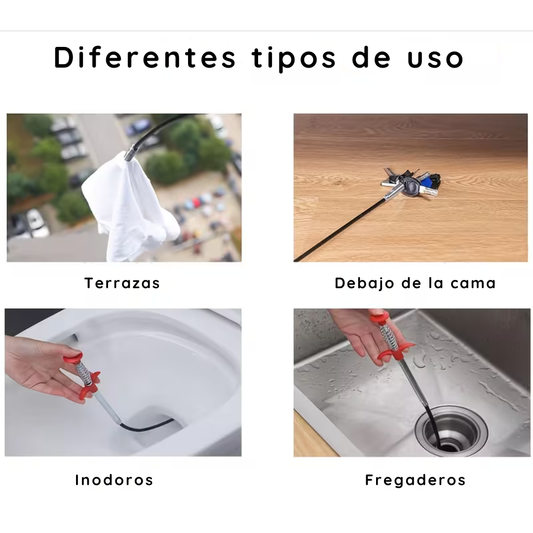 Diferentes tipos de uso

Terrazas

Debajo de la cama

Inodoros

Fregaderos